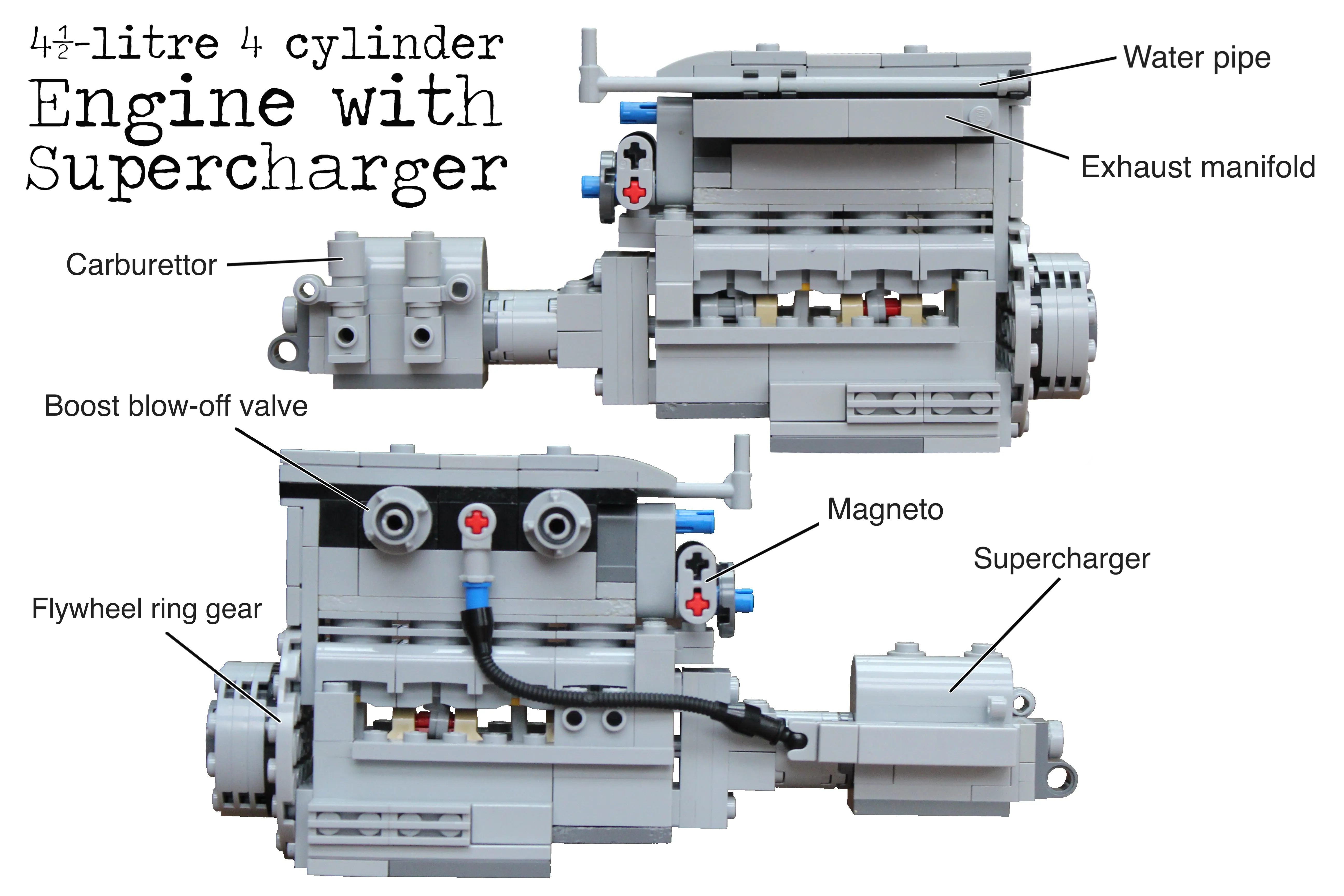 $4\frac{1}{2}$-litre 4 cylinder
Engine with
Supercharger

Water pipe

Exhaust manifold

Carburettor

Boost blow-off valve

Magneto

Supercharger

Flywheel ring gear