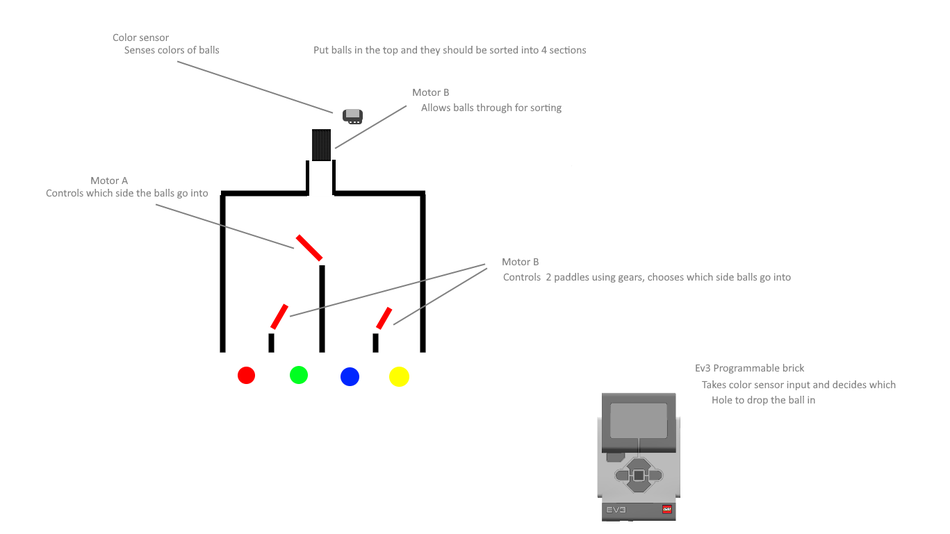 Color sensor
Senses colors of balls

Put balls in the top and they should be sorted into 4 sections

Motor B
Allows balls through for sorting

Motor A
Controls which side the balls go into

Motor B
Controls 2 paddles using gears, chooses which side balls go into

Ev3 Programmable brick
Takes color sensor input and decides which Hole to drop the ball in

EV3