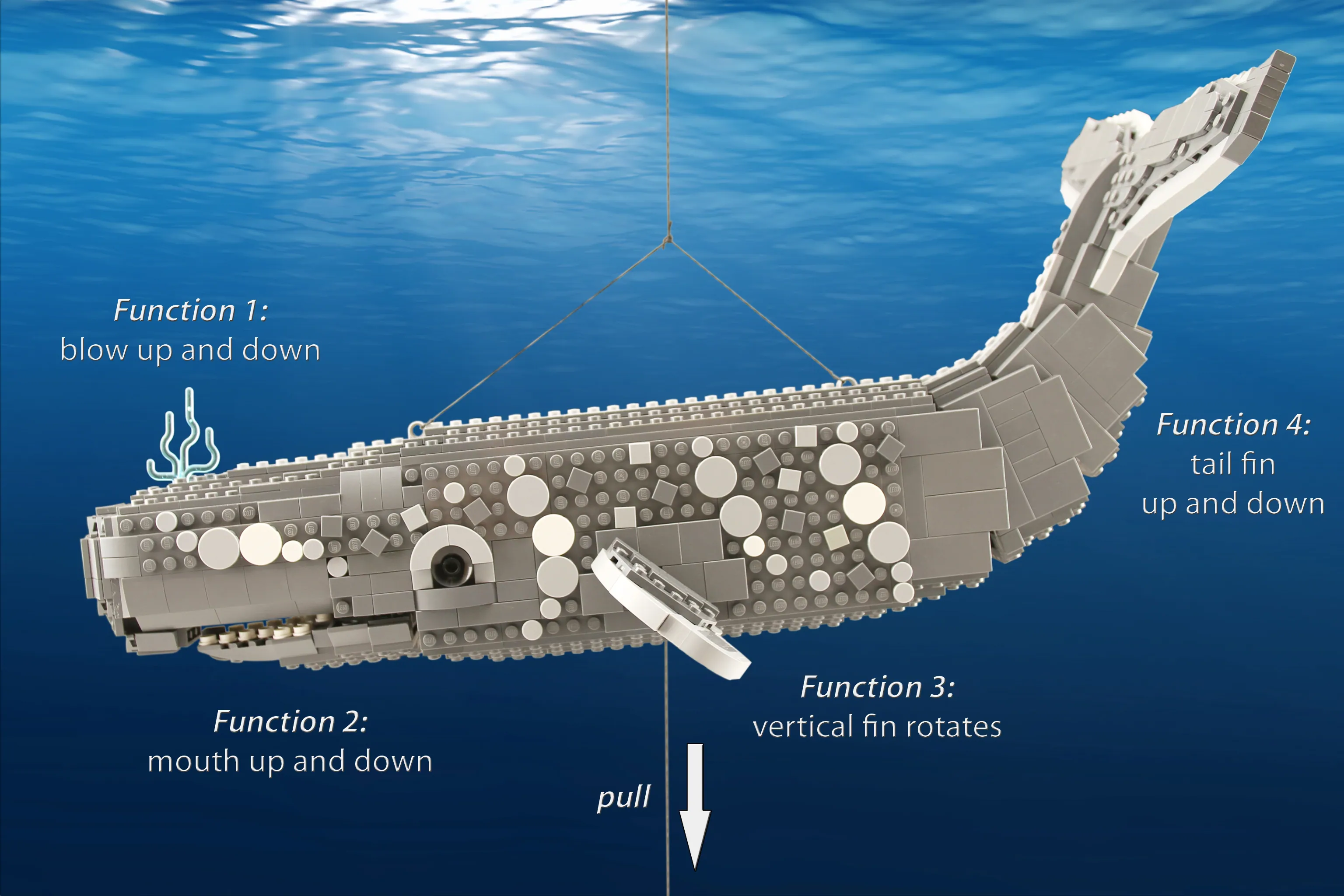 Function 1:
blow up and down

Function 4:
tail fin
up and down

Function 2:
mouth up and down

Function 3:
vertical fin rotates

pull