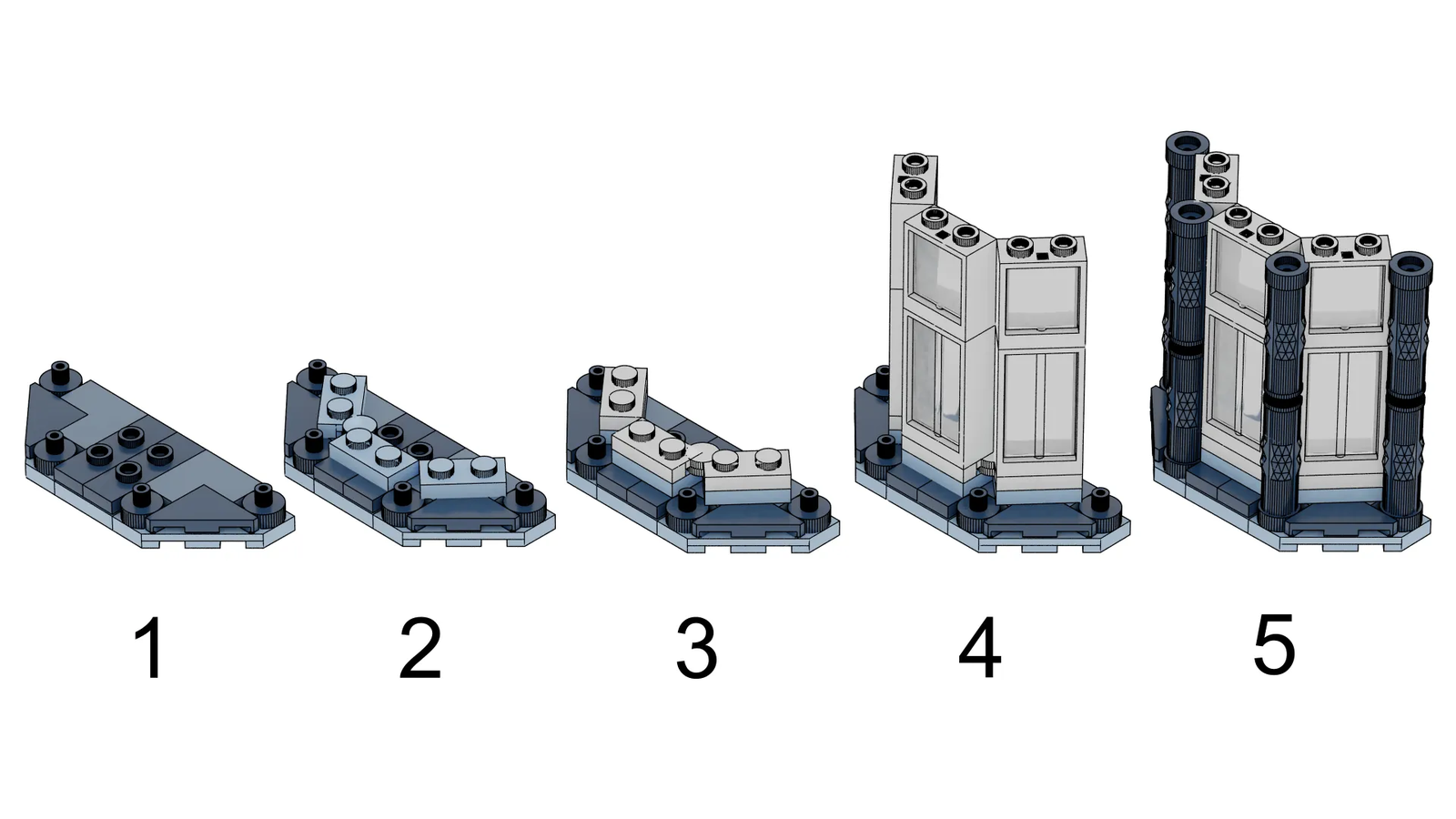 1
2
3
4
5