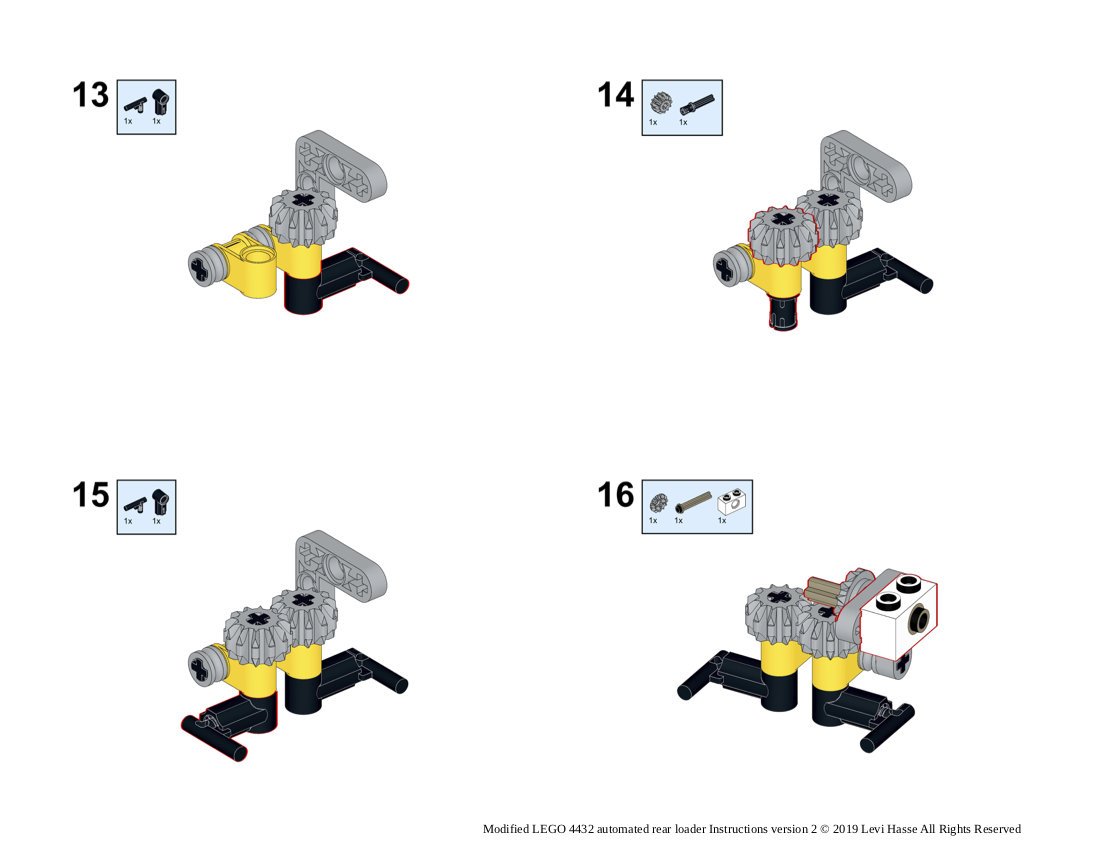 13
1x 1x

14
1x 1x

15
1x 1x

16
1x 1x 1x

Modified LEGO 4432 automated rear loader Instructions version 2 © 2019 Levi Hasse All Rights Reserved