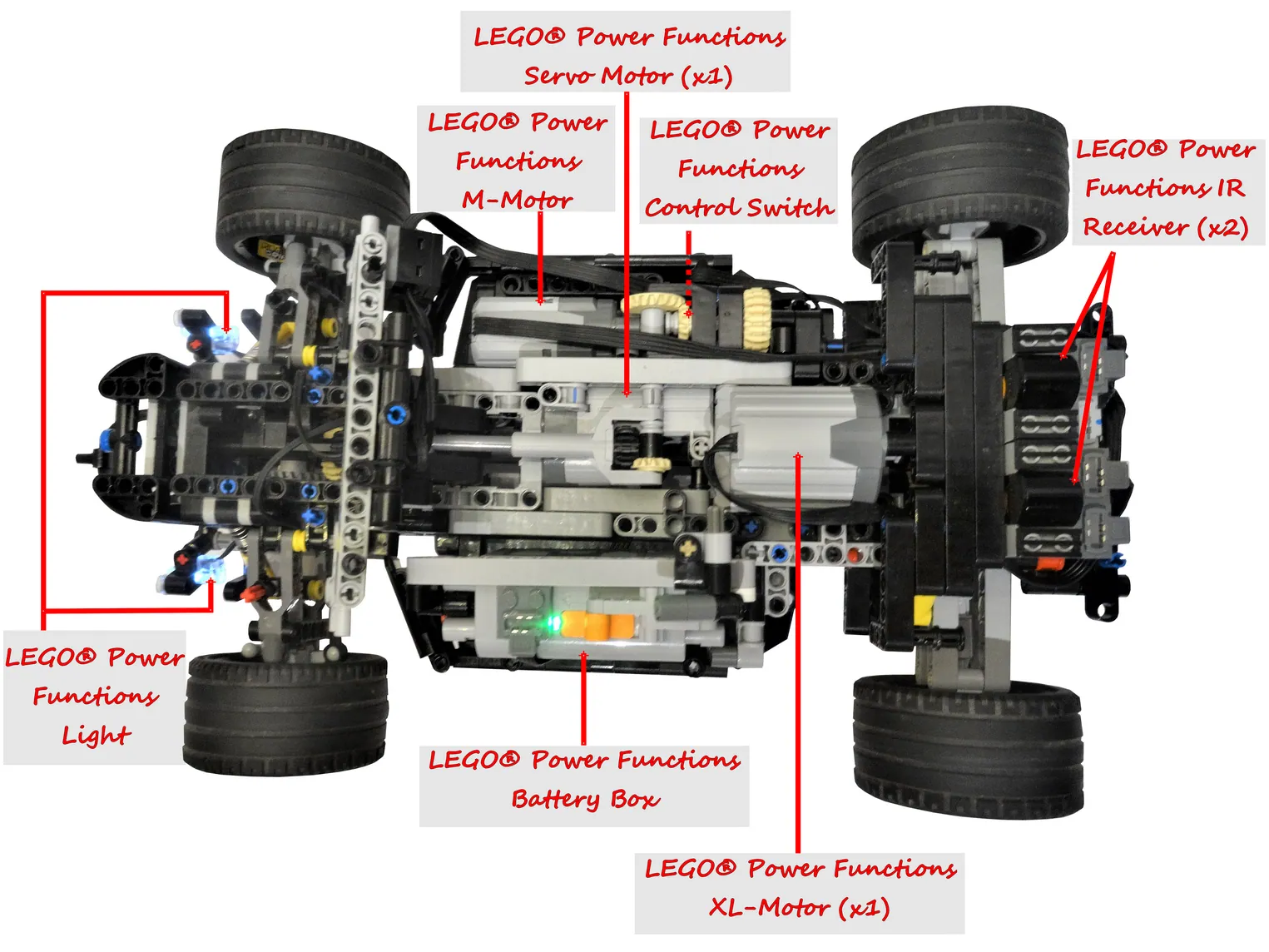 LEGO® Power Functions Servo Motor (x1)

LEGO® Power Functions M-Motor

LEGO® Power Functions Control Switch

LEGO® Power Functions IR Receiver (x2)

LEGO® Power Functions Light

LEGO® Power Functions Battery Box

LEGO® Power Functions XL-Motor (x1)