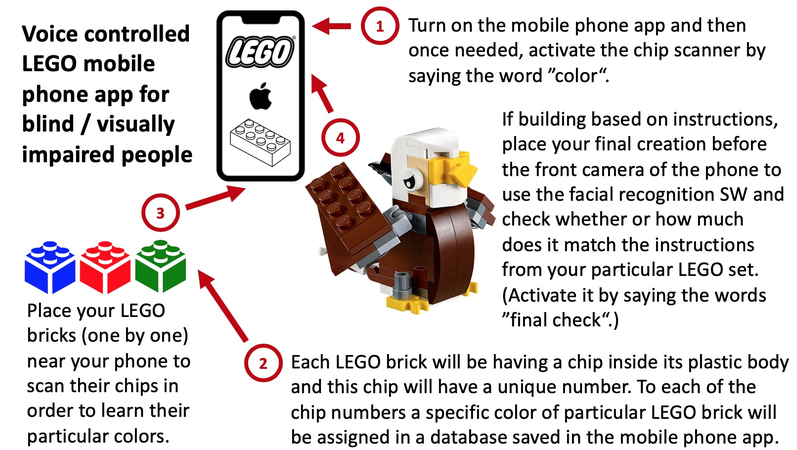 Voice controlled LEGO mobile phone app for blind / visually impaired people

LEGO

1 Turn on the mobile phone app and then once needed, activate the chip scanner by saying the word ”color“.

4

If building based on instructions, place your final creation before the front camera of the phone to use the facial recognition SW and check whether or how much does it match the instructions from your particular LEGO set. (Activate it by saying the words ”final check“.)

3

Place your LEGO bricks (one by one) near your phone to scan their chips in order to learn their particular colors.

2 Each LEGO brick will be having a chip inside its plastic body and this chip will have a unique number. To each of the chip numbers a specific color of particular LEGO brick will be assigned in a database saved in the mobile phone app.