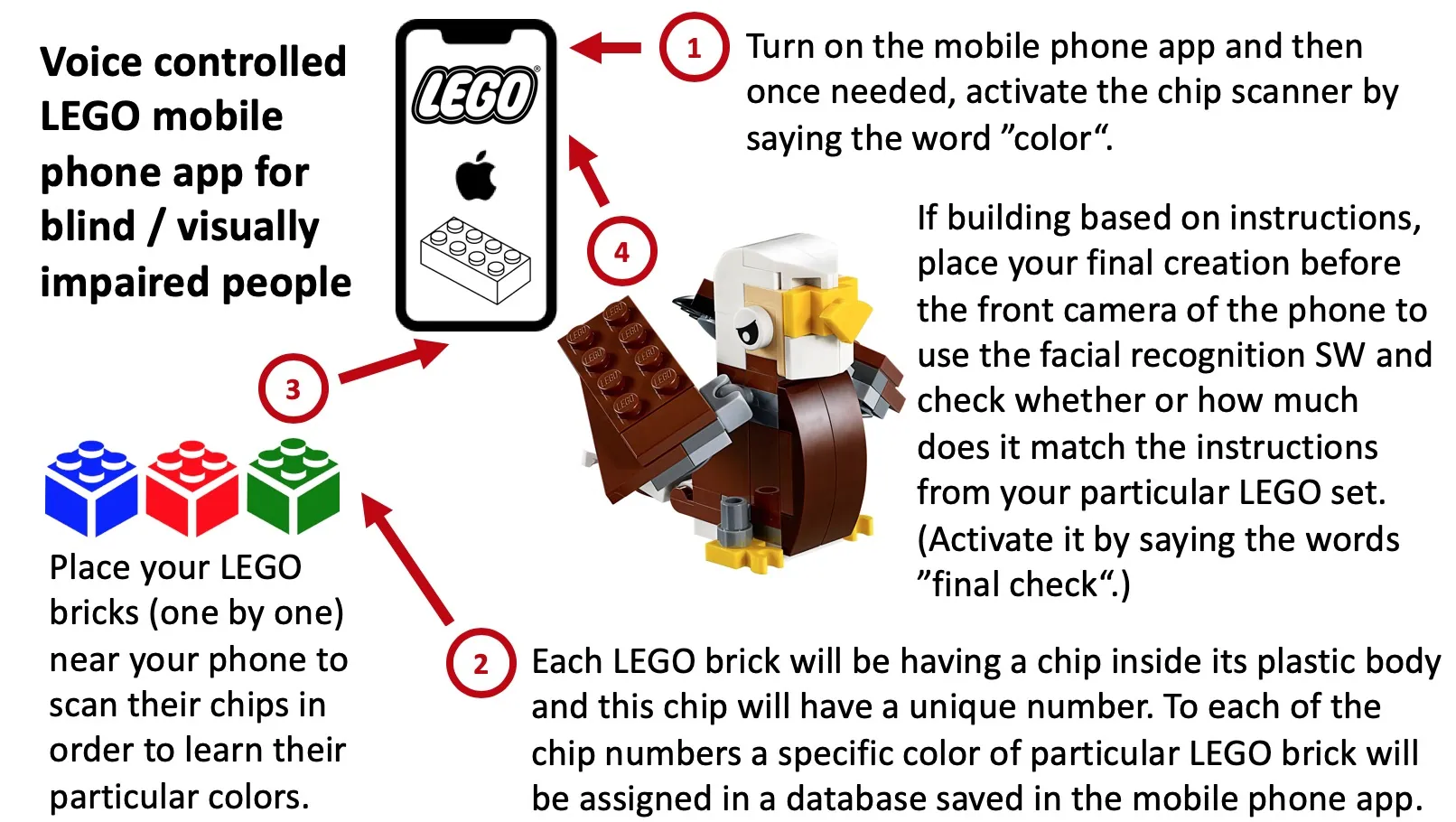 Voice controlled LEGO mobile phone app for blind / visually impaired people

LEGO

1

Turn on the mobile phone app and then once needed, activate the chip scanner by saying the word ”color“.

4

If building based on instructions, place your final creation before the front camera of the phone to use the facial recognition SW and check whether or how much does it match the instructions from your particular LEGO set. (Activate it by saying the words ”final check“.)

3

Place your LEGO bricks (one by one) near your phone to scan their chips in order to learn their particular colors.

2

Each LEGO brick will be having a chip inside its plastic body and this chip will have a unique number. To each of the chip numbers a specific color of particular LEGO brick will be assigned in a database saved in the mobile phone app.