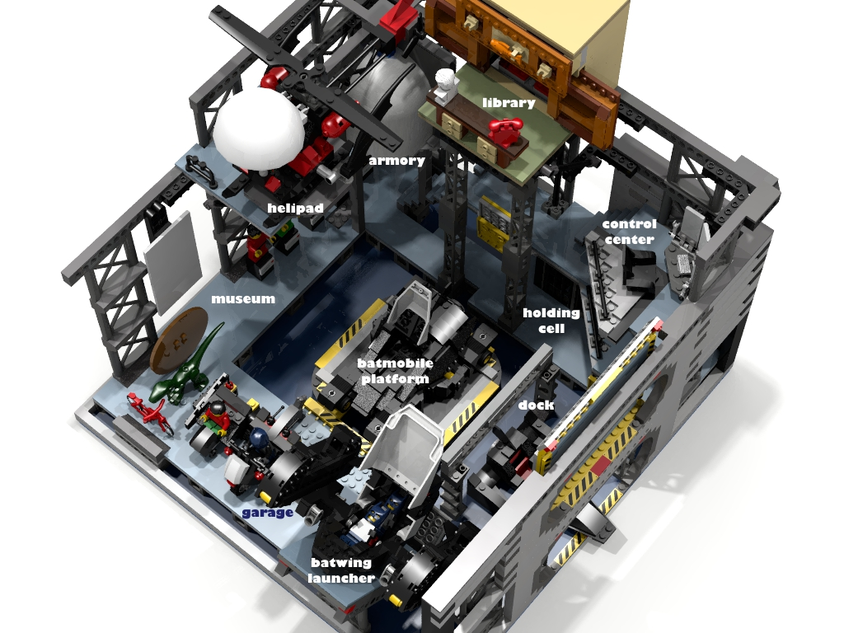 library

armory

helipad

control center

museum

holding cell

batmobile platform

dock

garage

batwing launcher