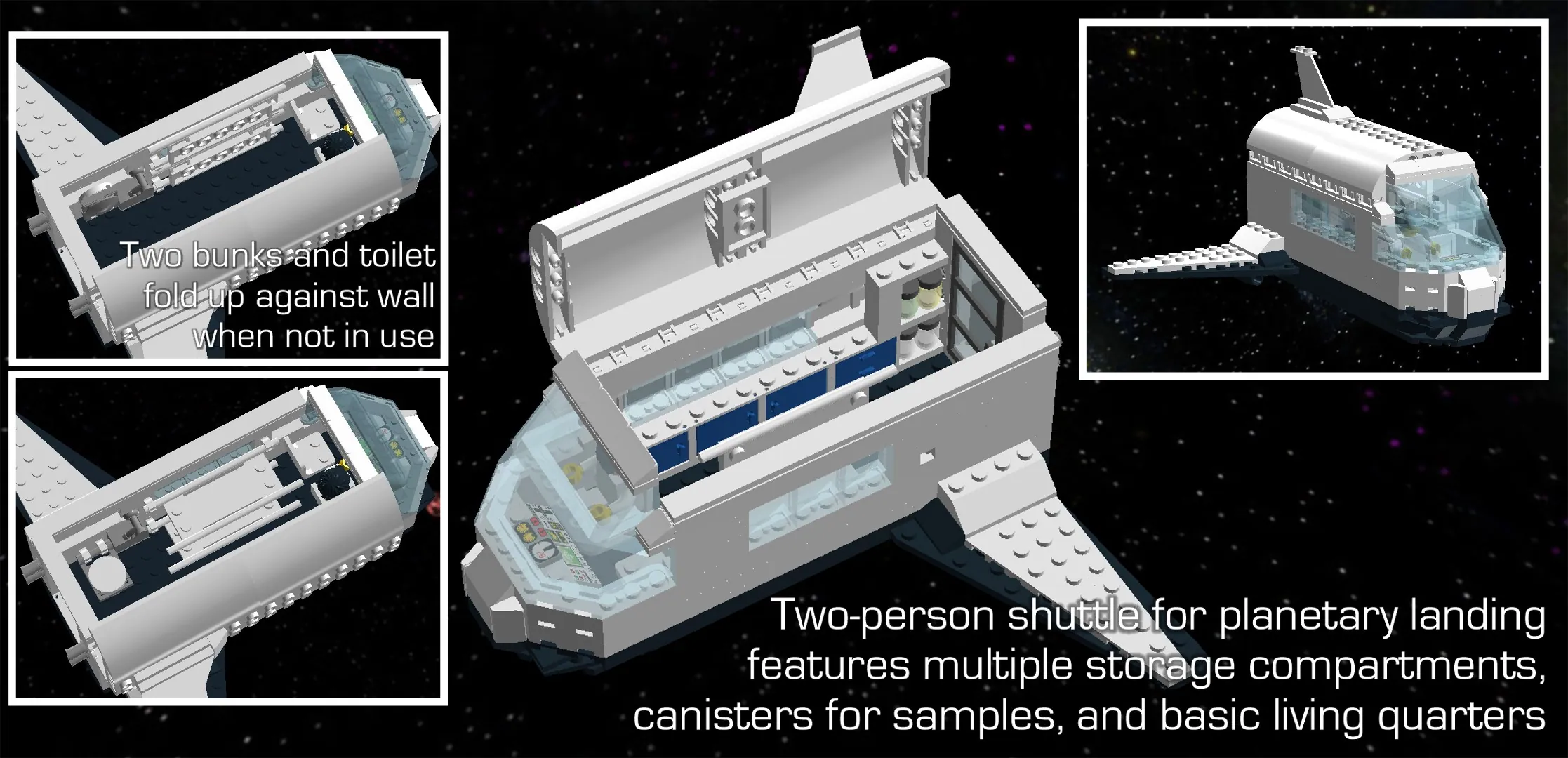 Two bunks and toilet fold up against wall when not in use

Two-person shuttle for planetary landing features multiple storage compartments, canisters for samples, and basic living quarters