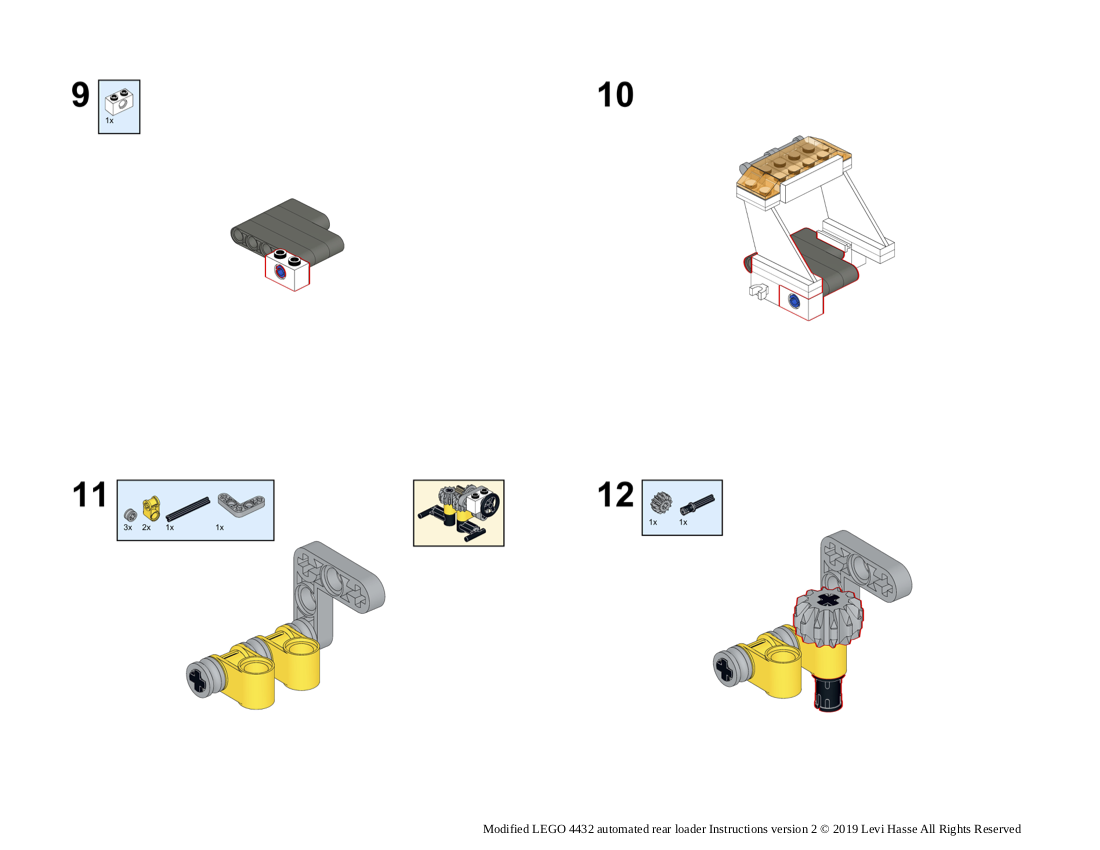 9

1x

10

11

3x 2x 1x 1x

12

1x 1x

Modified LEGO 4432 automated rear loader Instructions version 2 © 2019 Levi Hasse All Rights Reserved