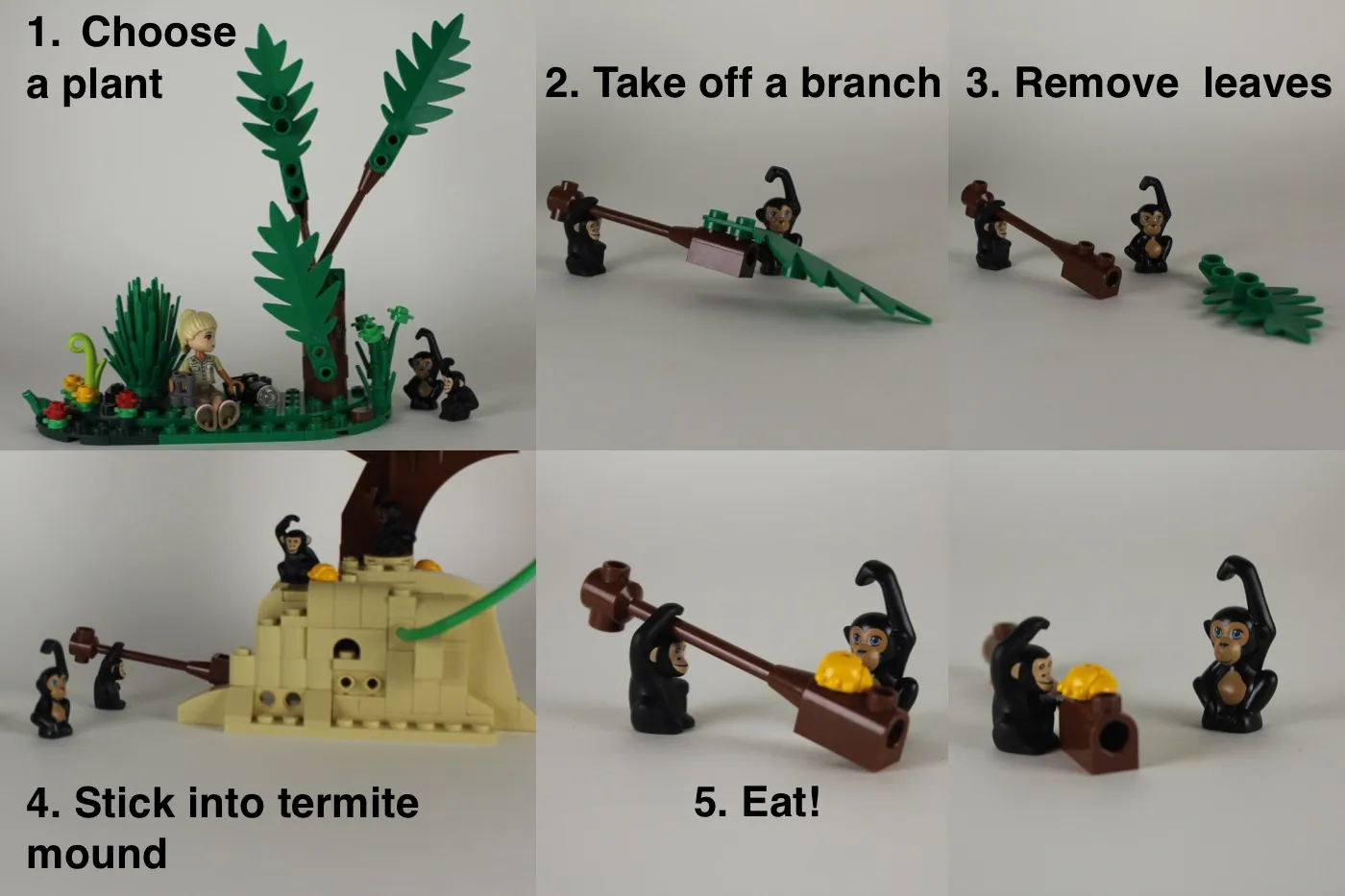 1. Choose a plant

2. Take off a branch

3. Remove leaves

4. Stick into termite mound

5. Eat!