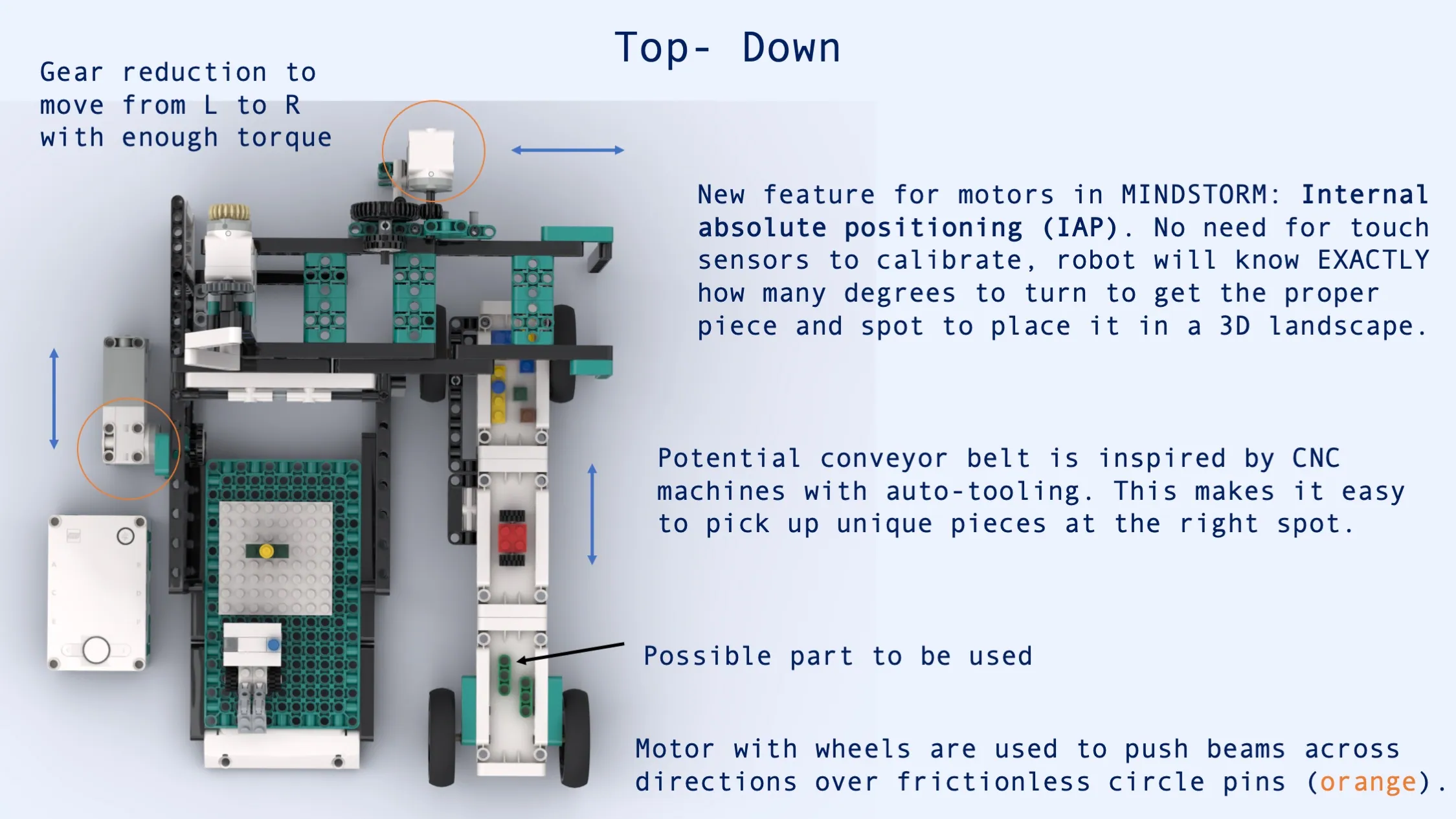 Top- Down

Gear reduction to move from L to R with enough torque

New feature for motors in MINDSTORM: Internal absolute positioning (IAP). No need for touch sensors to calibrate, robot will know EXACTLY how many degrees to turn to get the proper piece and spot to place it in a 3D landscape.

Potential conveyor belt is inspired by CNC machines with auto-tooling. This makes it easy to pick up unique pieces at the right spot.

Possible part to be used

Motor with wheels are used to push beams across directions over frictionless circle pins (orange).