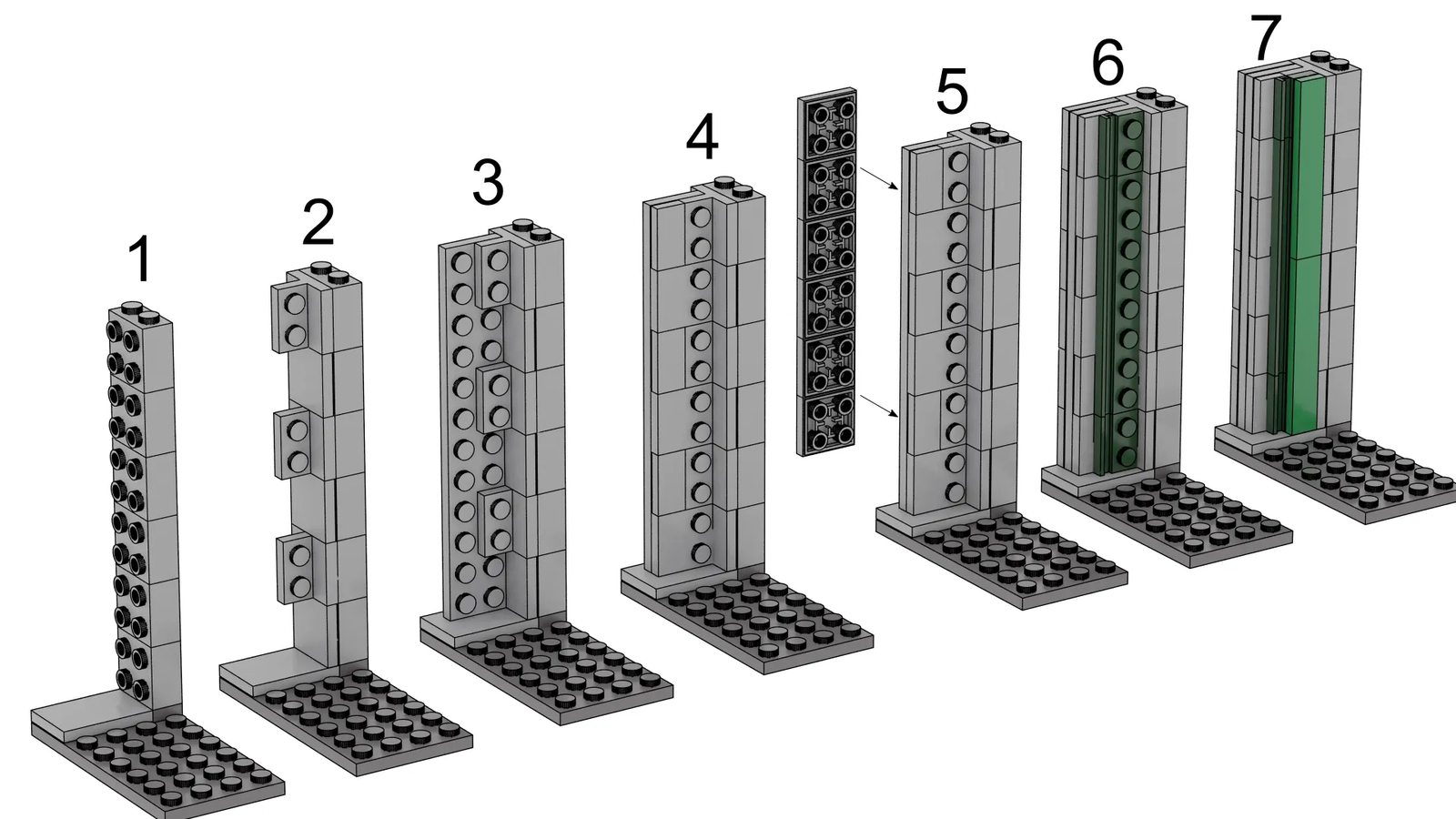 1
2
3
4
5
6
7