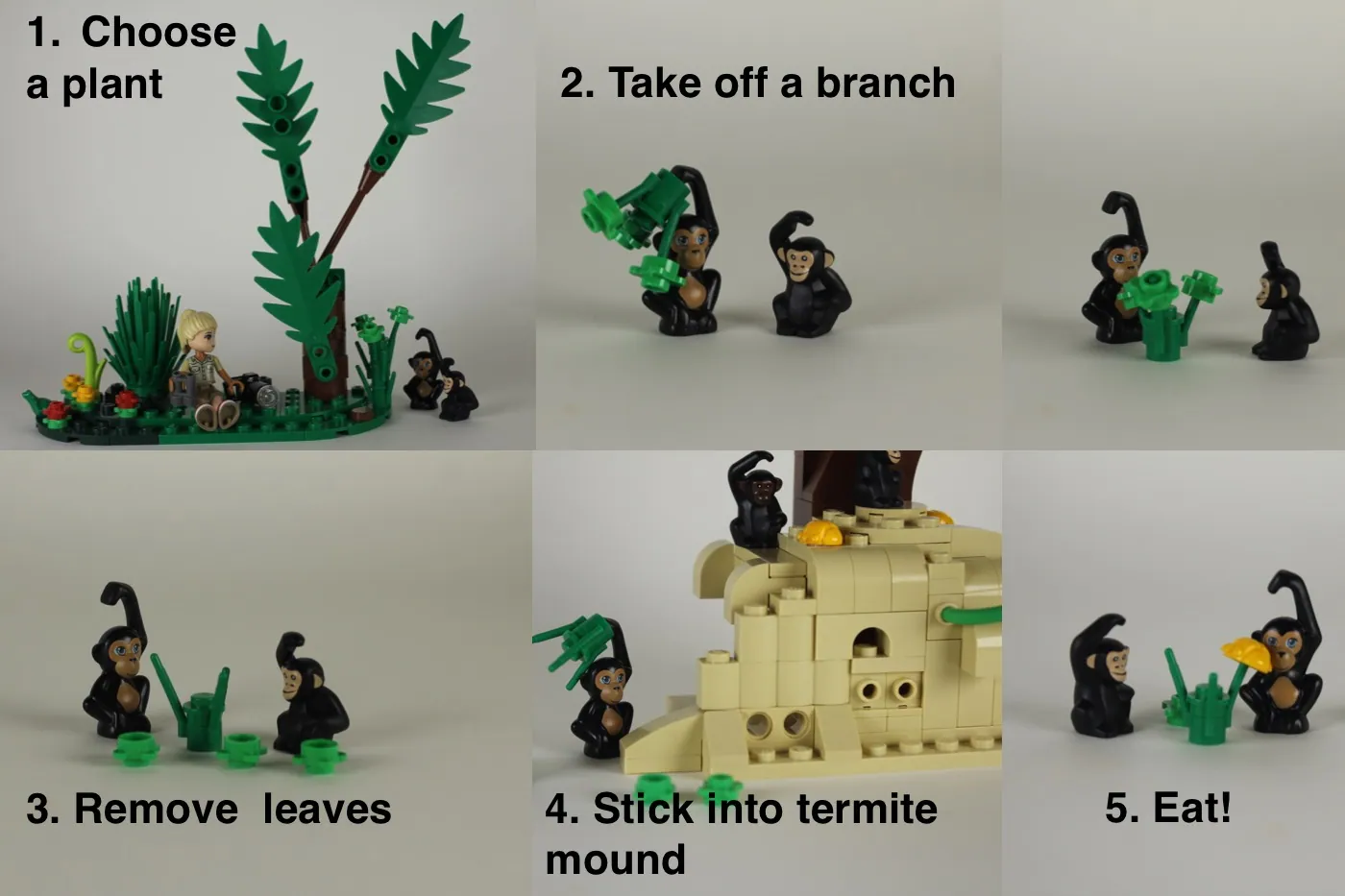 1. Choose a plant

2. Take off a branch

3. Remove leaves

4. Stick into termite mound

5. Eat!