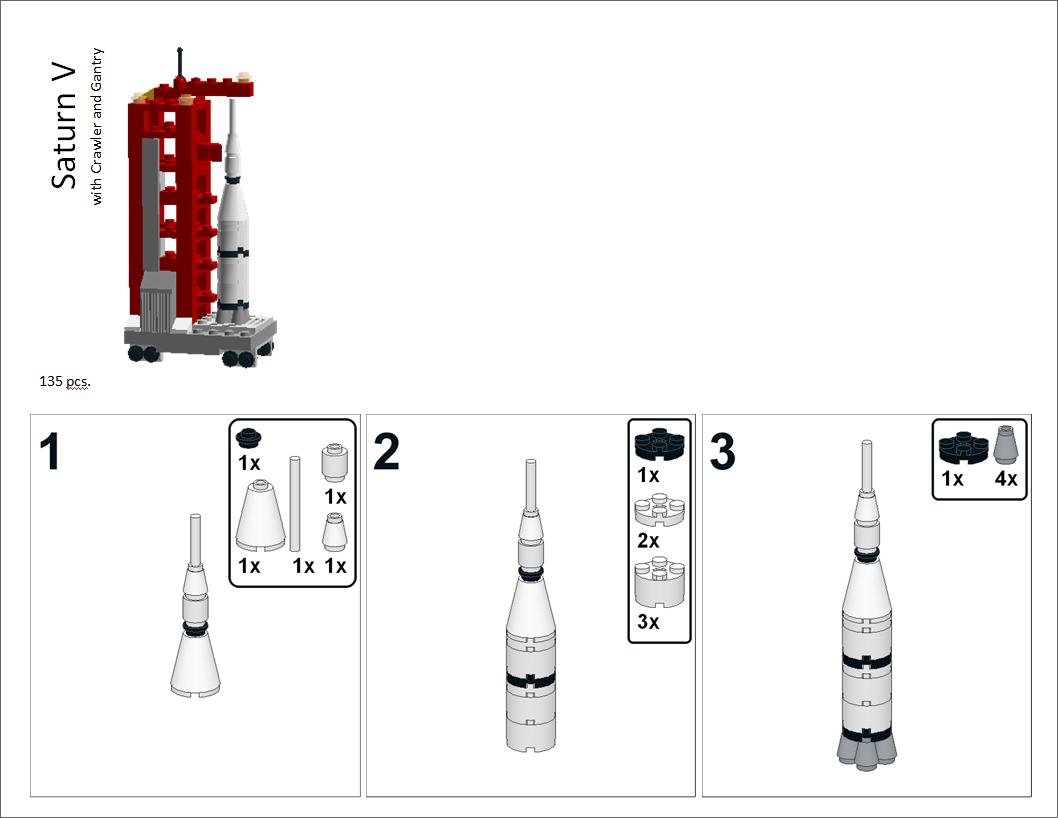 Saturn V
with Crawler and Gantry

135 pcs.

1

1x

1x

1x 1x 1x

2

1x

2x

3x

3

1x 4x