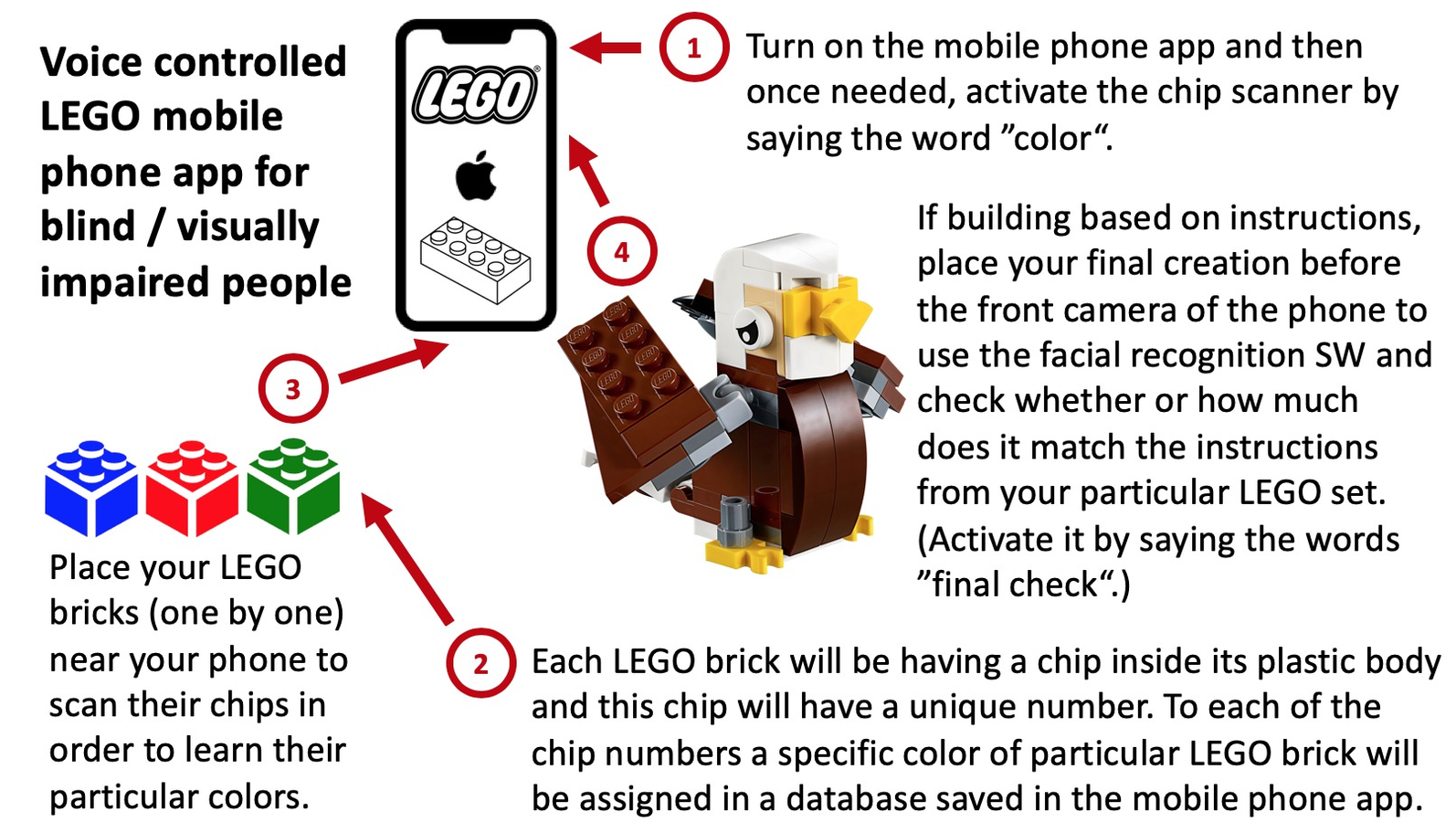 Voice controlled LEGO mobile phone app for blind / visually impaired people

LEGO

1 Turn on the mobile phone app and then once needed, activate the chip scanner by saying the word ”color“.

4

If building based on instructions, place your final creation before the front camera of the phone to use the facial recognition SW and check whether or how much does it match the instructions from your particular LEGO set. (Activate it by saying the words ”final check“.)

3

Place your LEGO bricks (one by one) near your phone to scan their chips in order to learn their particular colors.

2 Each LEGO brick will be having a chip inside its plastic body and this chip will have a unique number. To each of the chip numbers a specific color of particular LEGO brick will be assigned in a database saved in the mobile phone app.